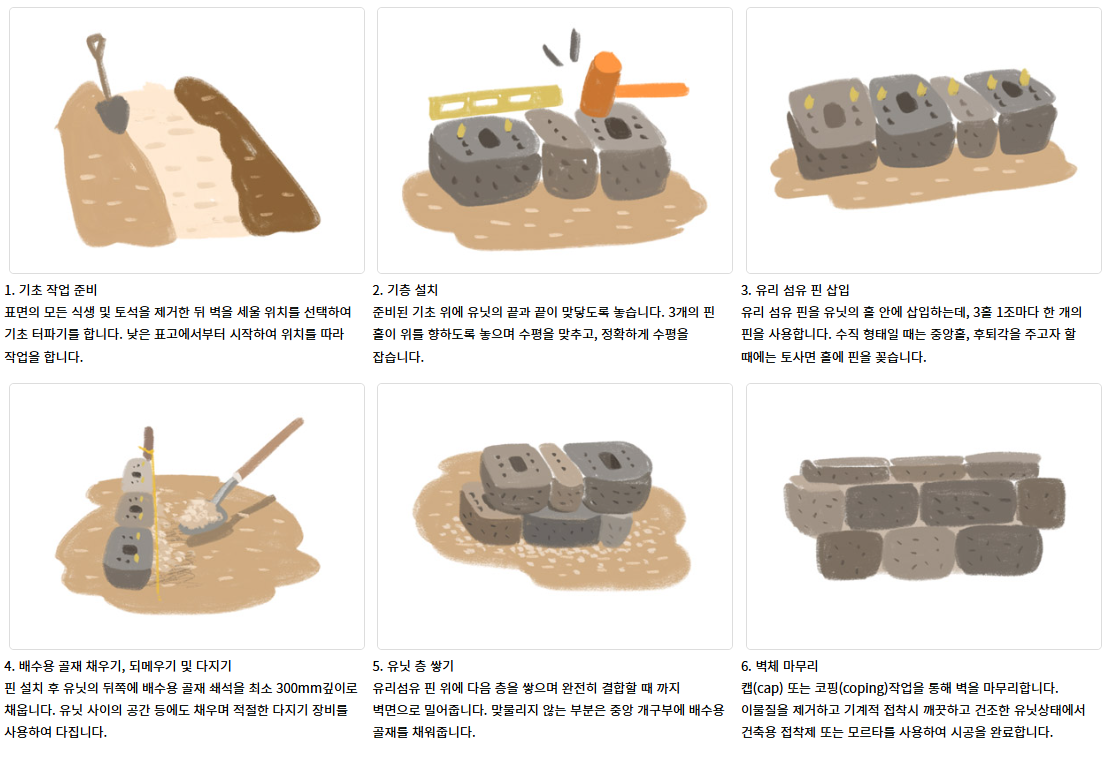 1. 기초 작업 준비
표면의 모든 식생 및 토석을 제거한 뒤 벽을 세울 위치를 선택하여 기초 터파기를 합니다. 낮은 표고에서부터 시작하여 위치를 따라 작업을 합니다.

2. 기층 설치
준비된 기초 위에 유닛의 끝과 끝이 맞닿도록 놓습니다. 3개의 핀 홀이 위를 향하도록 놓으며 수평을 맞추고, 정확하게 수평을 잡습니다.

3. 유리 섬유 핀 삽입
유리 섬유 핀을 유닛의 홀 안에 삽입하는데, 3홀 1조마다 한 개의 핀을 사용합니다. 수직 형태일 때는 중앙홀, 후퇴각을 주고자 할 때에는 토사면 홀에 핀을 꽂습니다.

4. 배수용 골재 채우기, 되메우기 및 다지기
핀 설치 후 유닛의 뒤쪽에 배수용 골재 쇄석을 최소 300mm깊이로 채웁니다. 유닛 사이의 공간 등에도 채우며 적절한 다지기 장비를 사용하여 다집니다.

5. 유닛 층 쌓기
유리섬유 핀 위에 다음 층을 쌓으며 완전히 결합할 때 까지 벽면으로 밀어줍니다. 맞물리지 않는 부분은 중앙 개구부에 배수용 골재를 채워줍니다.

6. 벽체 마무리
캡(cap) 또는 코핑(coping)작업을 통해 벽을 마무리합니다. 이물질을 제거하고 기계적 접착시 깨끗하고 건조한 유닛상태에서 건축용 접착제 또는 모르타를 사용하여 시공을 완료합니다.