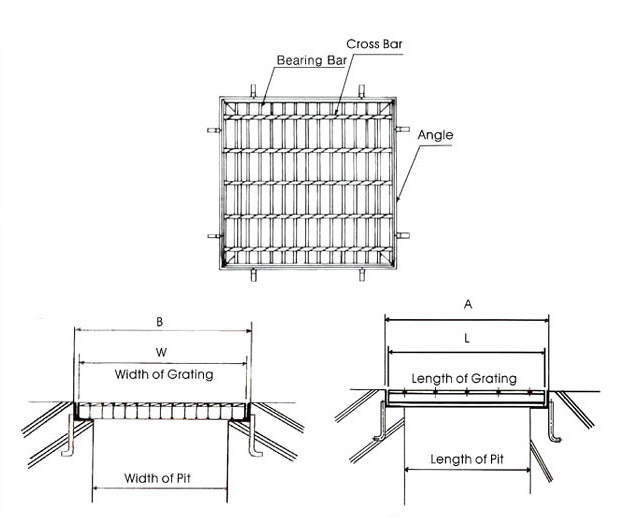 Cross Bar
Bearing Bar
Angle

B
W
Width of Grating
Width of Pit

A
L
Length of Grating
Length of Pit